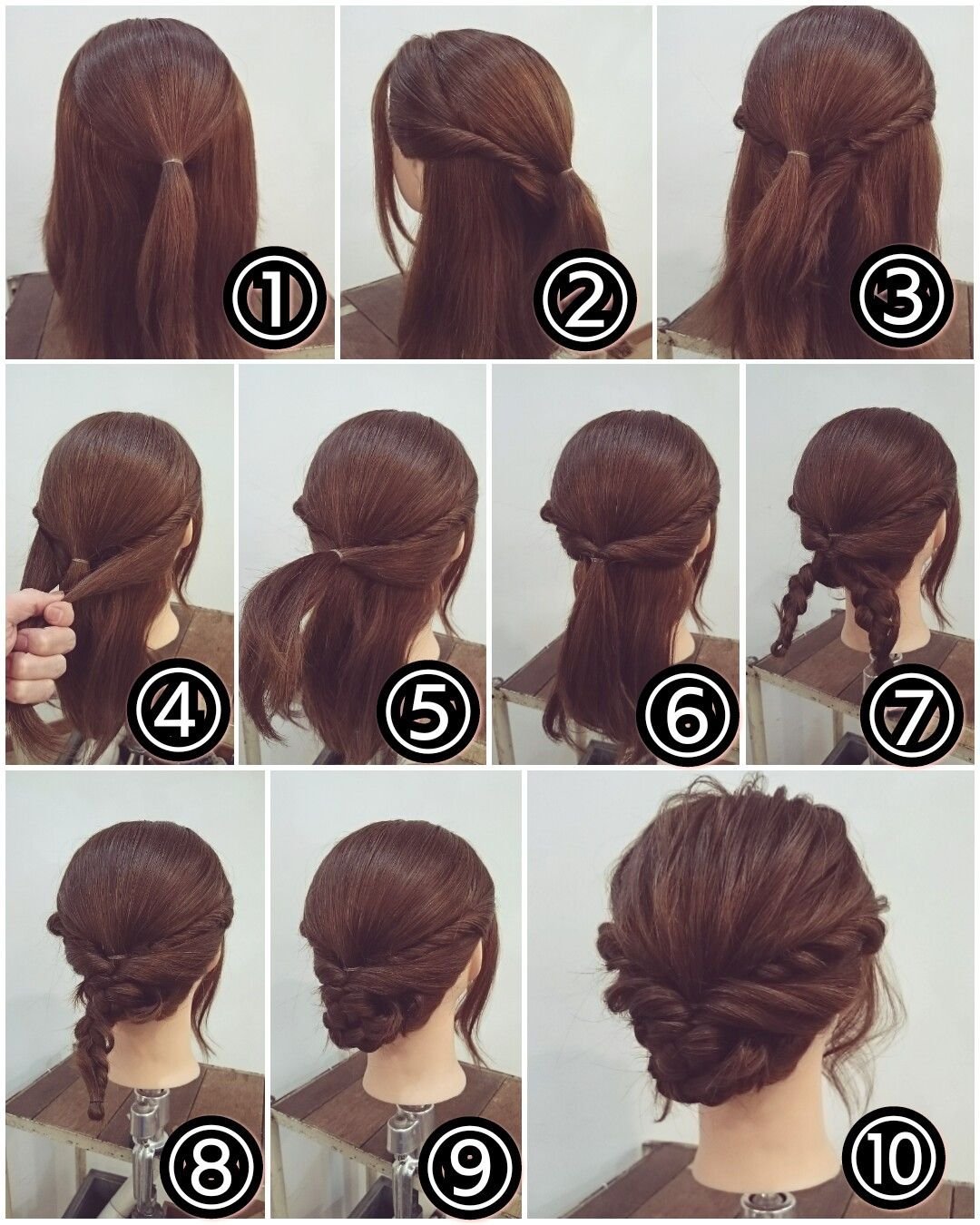 ①
②
③
④
⑤
⑥
⑦
⑧
⑨
⑩