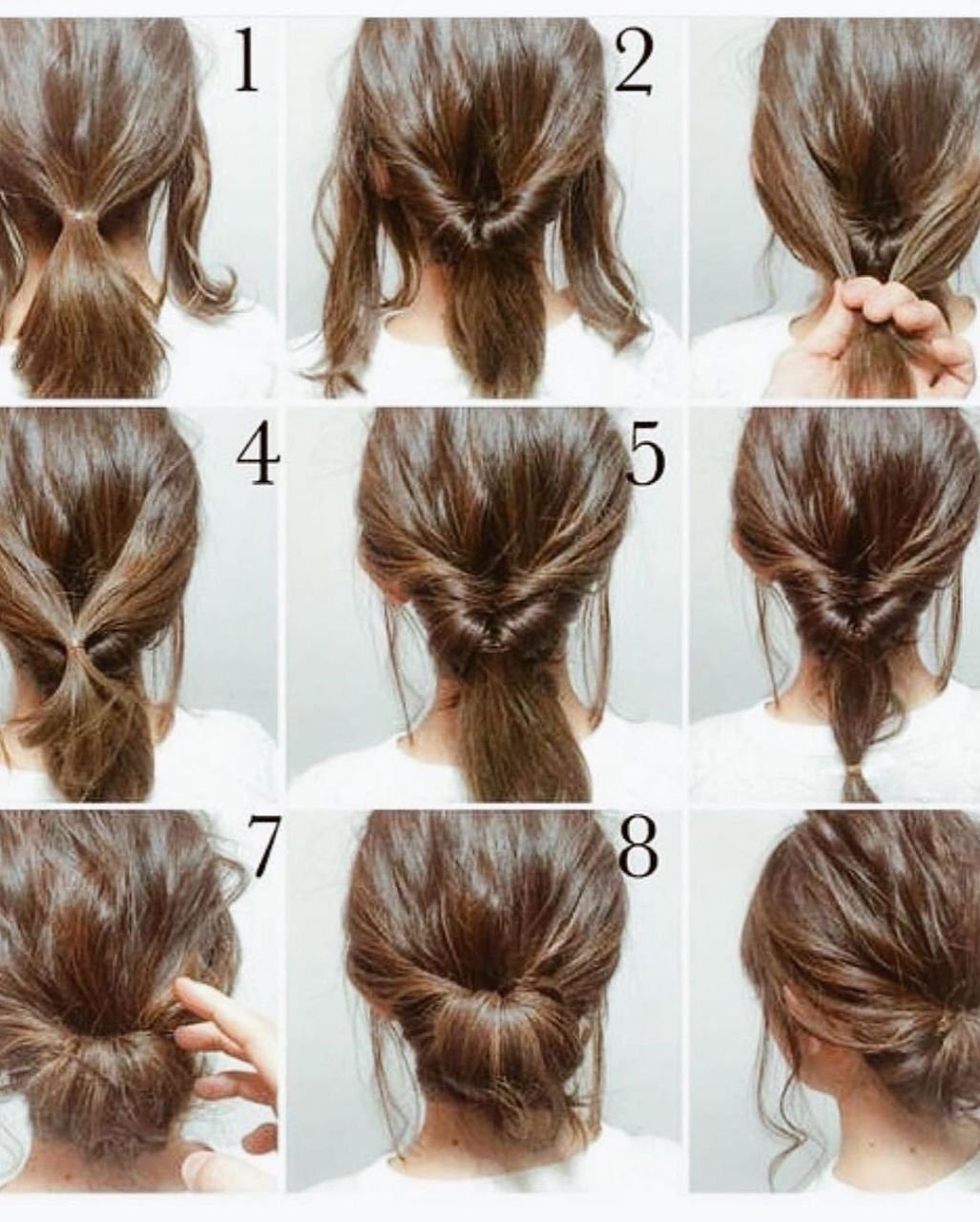 1
2
4
5
7
8