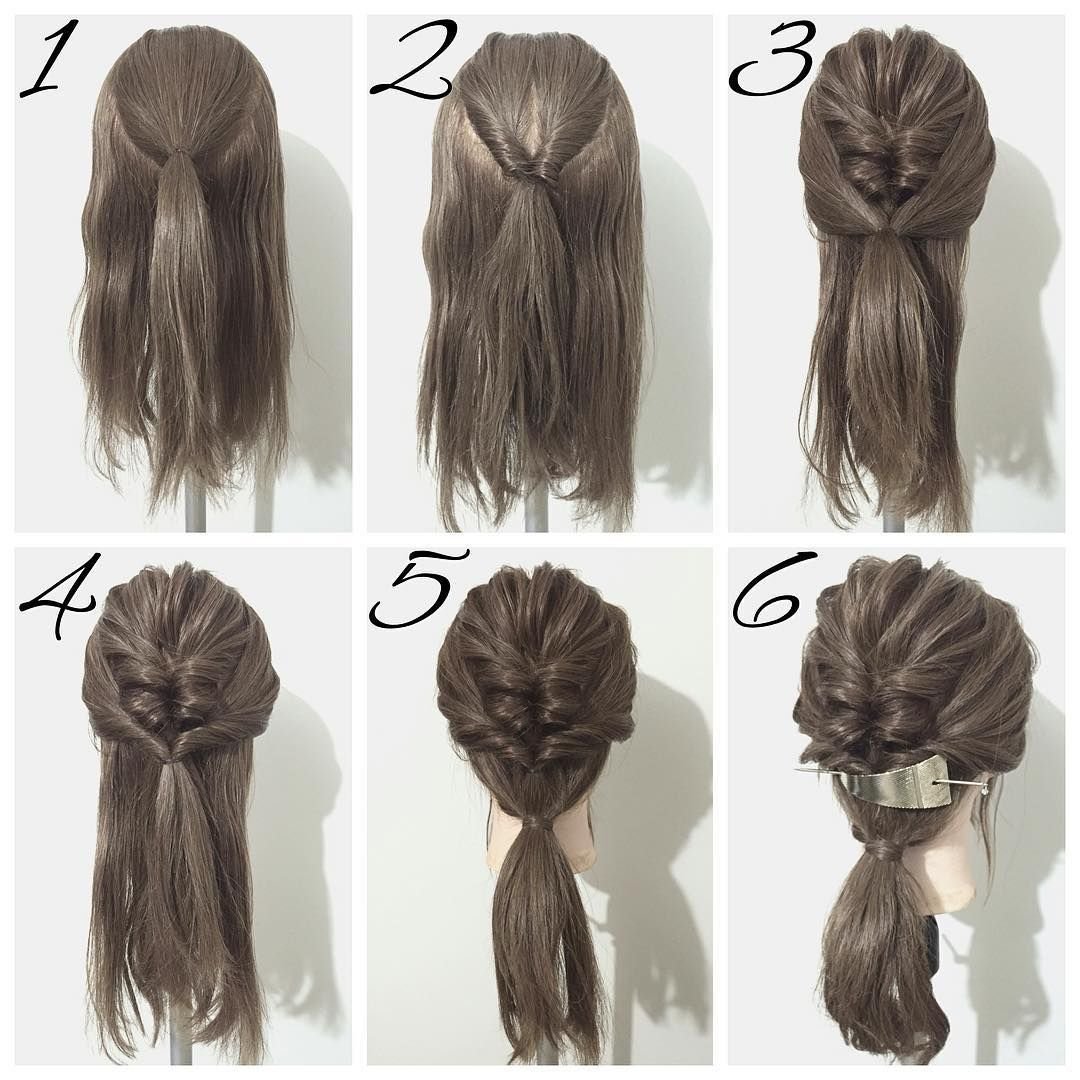 1
2
3
4
5
6