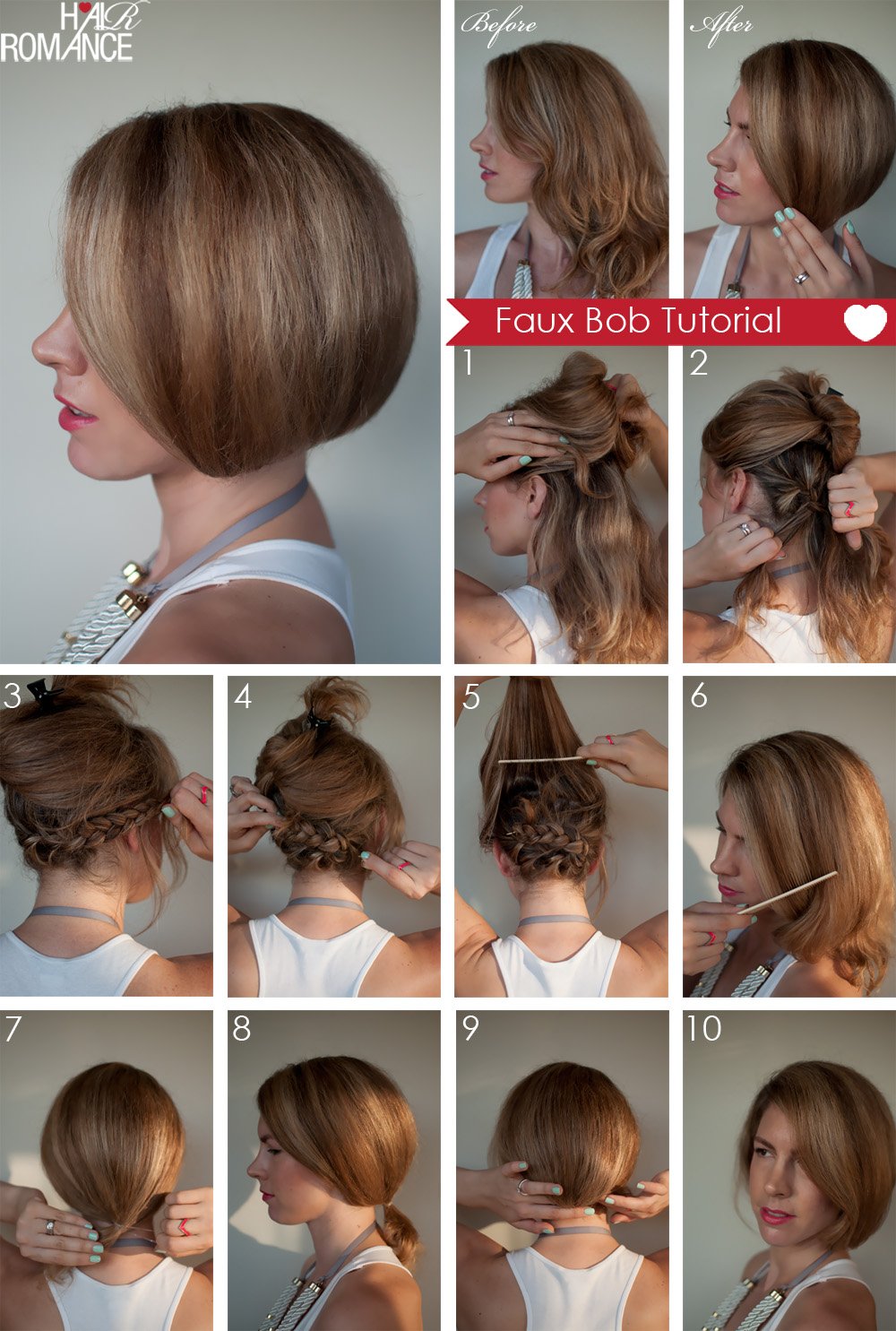 HAIR ROMANCE

Before

After

Faux Bob Tutorial

1

2

3

4

5

6

7

8

9

10