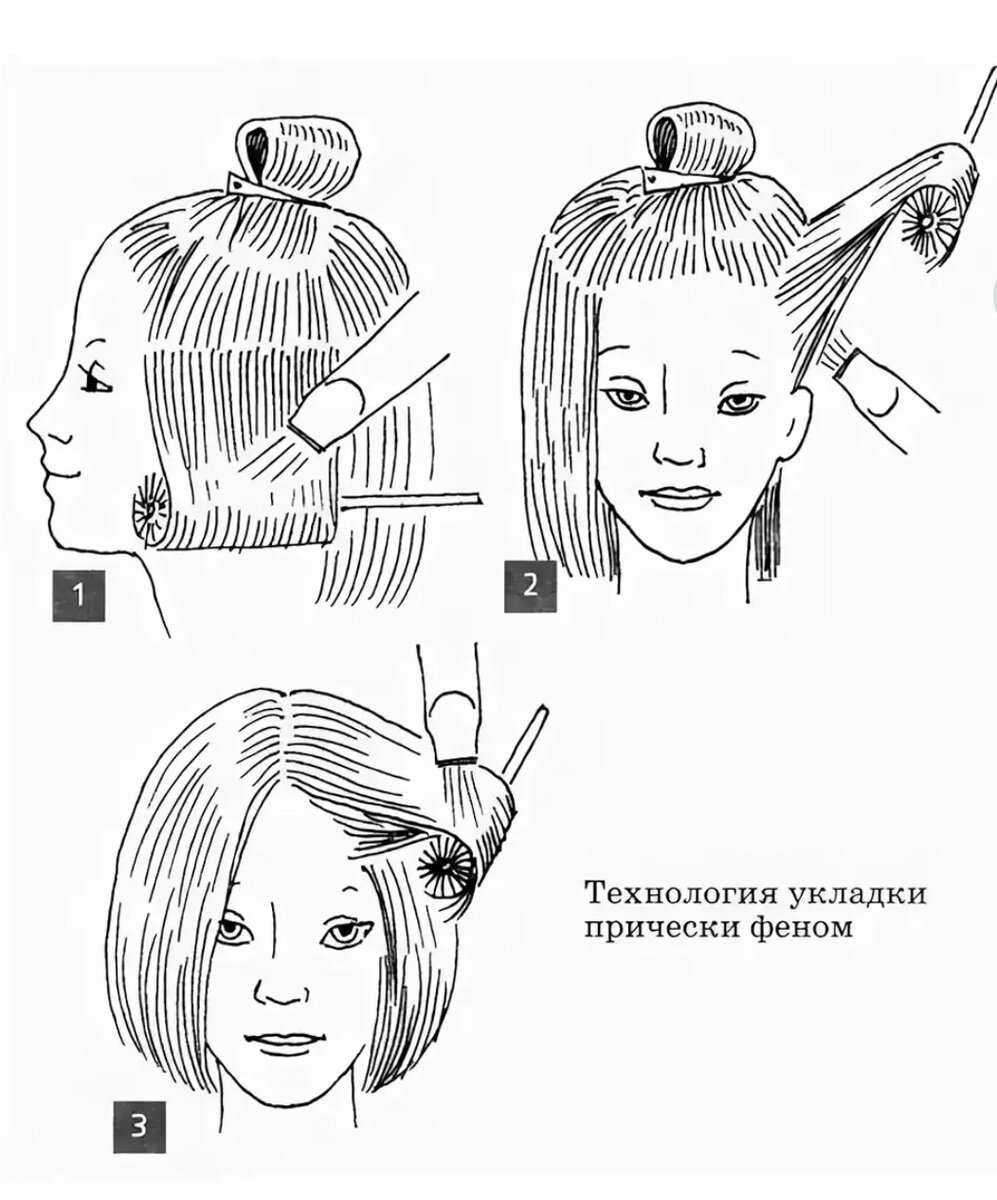 1

2

3

Технология укладки прически феном