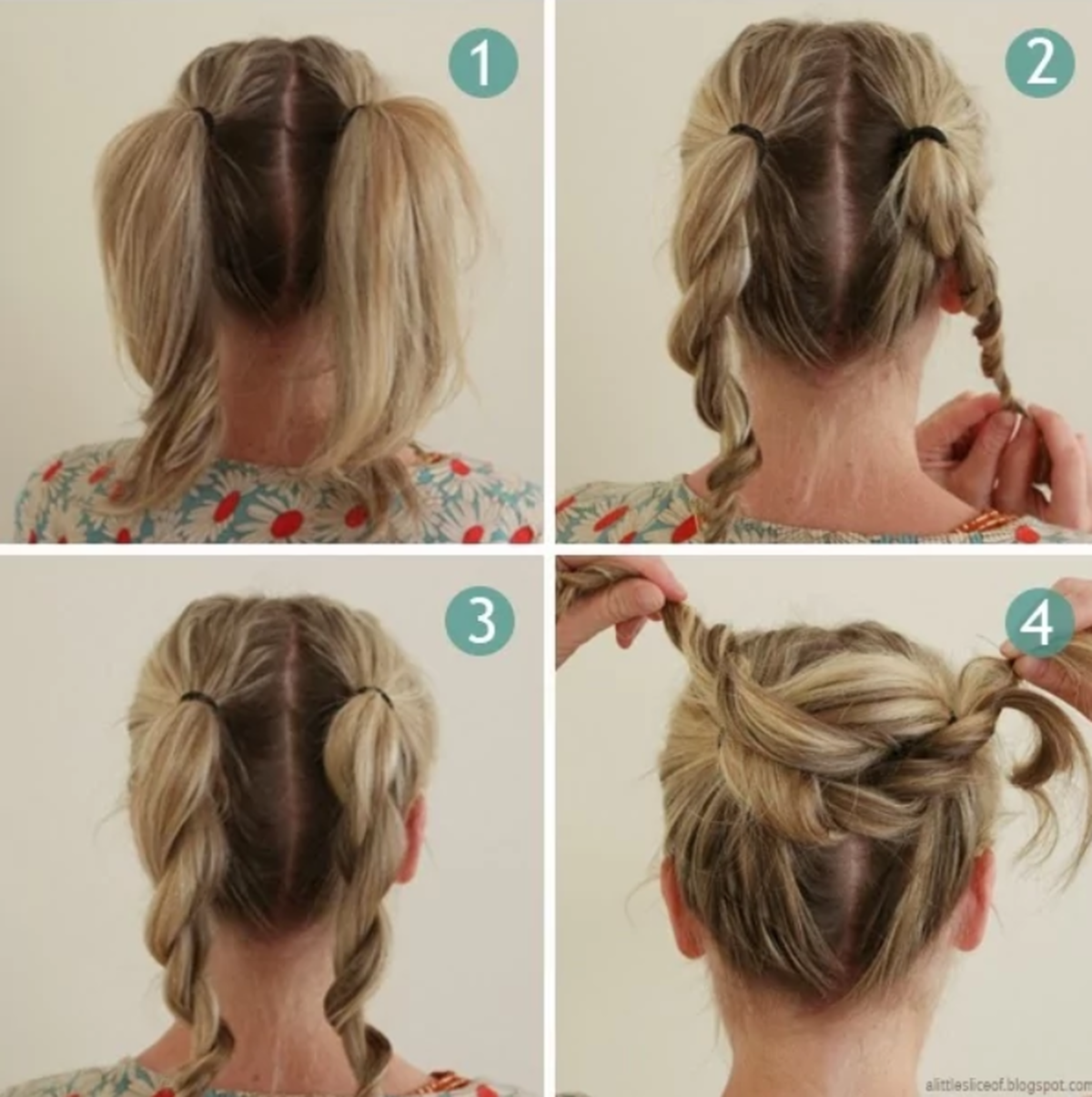 1

2

3

4

alittlesliceof.blogspot.com