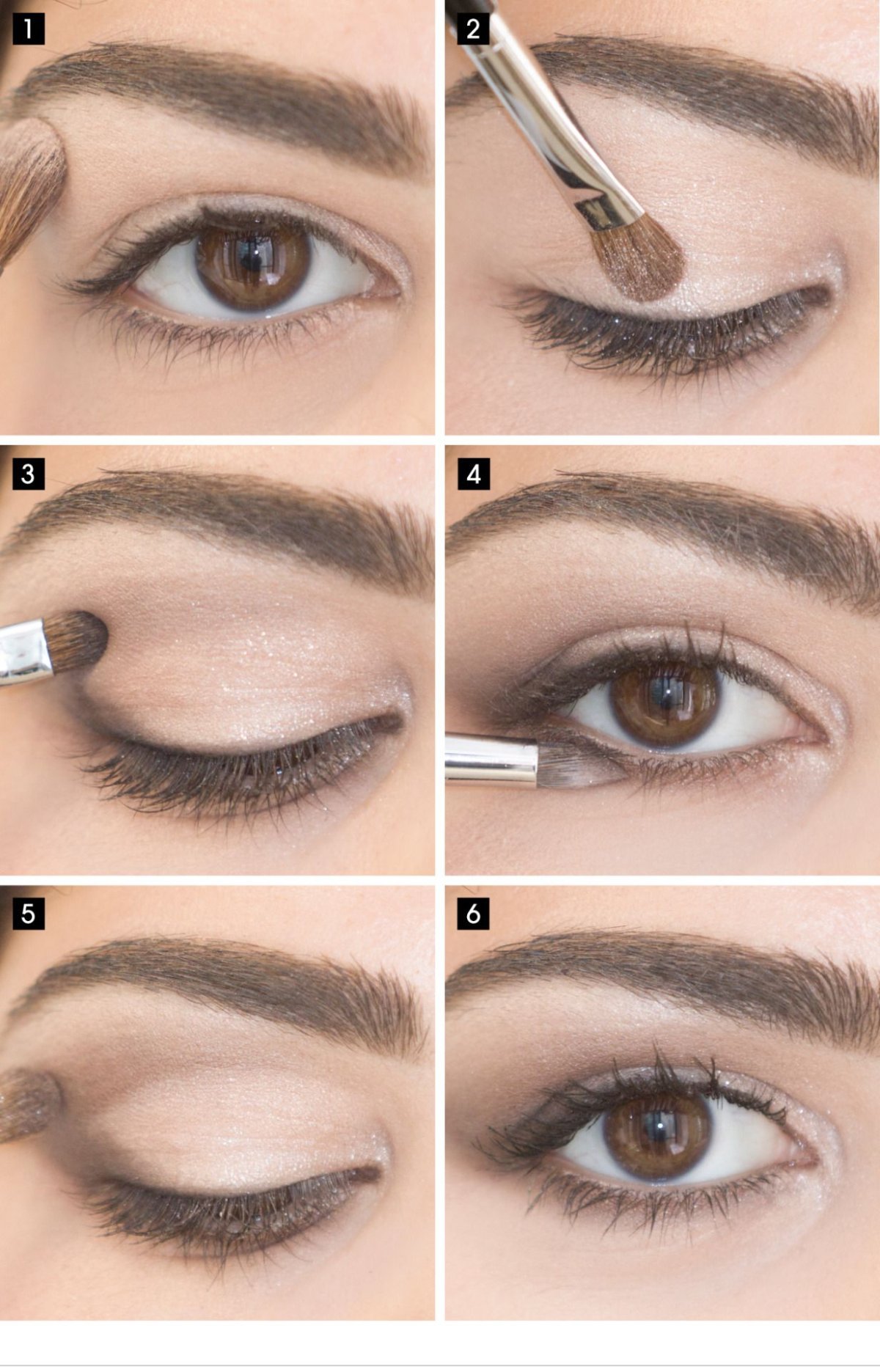 1
2
3
4
5
6