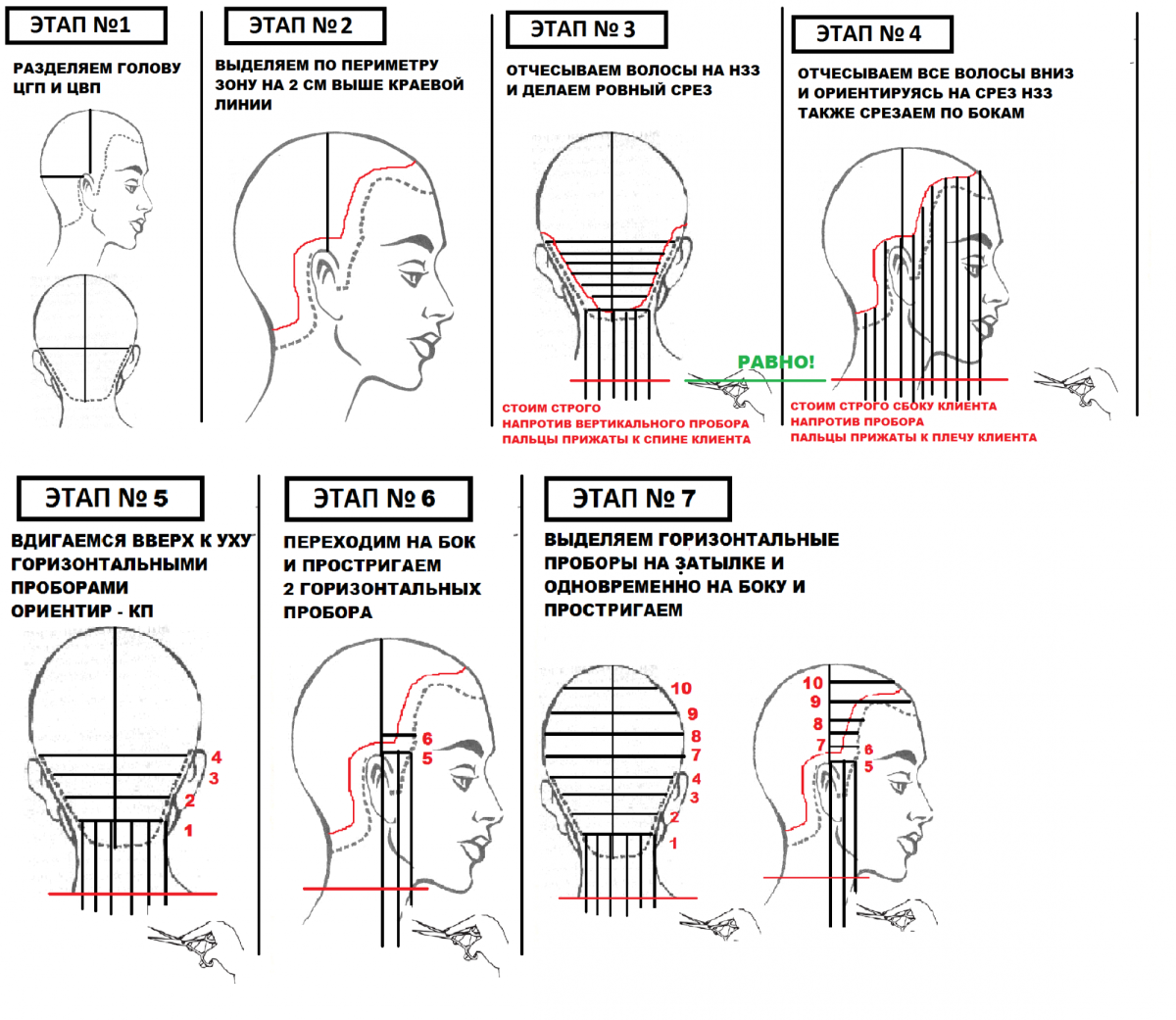 ЭТАП №1

РАЗДЕЛЯЕМ ГОЛОВУ ЦГП И ЦВП

ЭТАП № 2

ВЫДЕЛЯЕМ ПО ПЕРИМЕТРУ ЗОНУ НА 2 СМ ВЫШЕ КРАЕВОЙ ЛИНИИ

ЭТАП № 3

ОТЧЕСЫВАЕМ ВОЛОСЫ НА НЗЗ И ДЕЛАЕМ РОВНЫЙ СРЕЗ

СТОИМ СТРОГО НАПРОТИВ ВЕРТИКАЛЬНОГО ПРОБОРА ПАЛЬЦЫ ПРИЖАТЫ К СПИНЕ КЛИЕНТА

РАВНО!

ЭТАП № 4

ОТЧЕСЫВАЕМ ВСЕ ВОЛОСЫ ВНИЗ И ОРИЕНТИРУЯСЬ НА СРЕЗ НЗЗ ТАКЖЕ СРЕЗАЕМ ПО БОКАМ

СТОИМ СТРОГО СБОКУ КЛИЕНТА НАПРОТИВ ПРОБОРА ПАЛЬЦЫ ПРИЖАТЫ К ПЛЕЧУ КЛИЕНТА

ЭТАП № 5

ВДИГАЕМСЯ ВВЕРХ К УХУ ГОРИЗОНТАЛЬНЫМИ ПРОБОРАМИ ОРИЕНТИР - КП

4
3
2
1

ЭТАП № 6

ПЕРЕХОДИМ НА БОК И ПРОСТРИГАЕМ 2 ГОРИЗОНТАЛЬНЫХ ПРОБОРА

6
5

ЭТАП № 7

ВЫДЕЛЯЕМ ГОРИЗОНТАЛЬНЫЕ ПРОБОРЫ НА ЗАТЫЛКЕ И ОДНОВРЕМЕННО НА БОКУ И ПРОСТРИГАЕМ

10
9
8
7
4
3
2
1

10
9
8
7
6
5