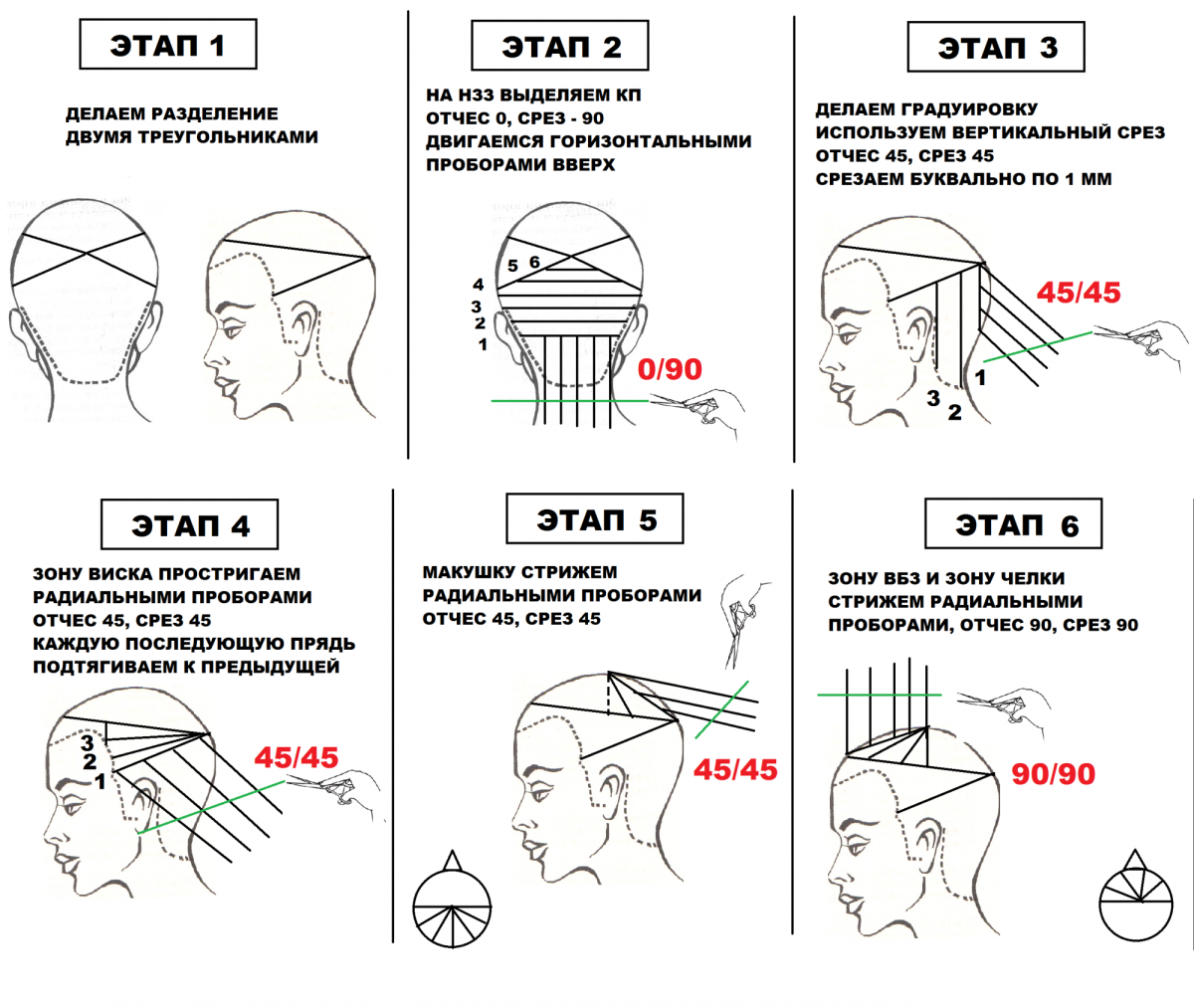 ЭТАП 1

ДЕЛАЕМ РАЗДЕЛЕНИЕ ДВУМЯ ТРЕУГОЛЬНИКАМИ

ЭТАП 2

НА НЗЗ ВЫДЕЛЯЕМ КП
ОТЧЕС 0, СРЕЗ - 90
ДВИГАЕМСЯ ГОРИЗОНТАЛЬНЫМИ ПРОБОРАМИ ВВЕРХ

5 6
4
3
2
1
0/90

ЭТАП 3

ДЕЛАЕМ ГРАДУИРОВКУ
ИСПОЛЬЗУЕМ ВЕРТИКАЛЬНЫЙ СРЕЗ
ОТЧЕС 45, СРЕЗ 45
СРЕЗАЕМ БУКВАЛЬНО ПО 1 ММ

45/45
1
3 2

ЭТАП 4

ЗОНУ ВИСКА ПРОСТРИГАЕМ РАДИАЛЬНЫМИ ПРОБОРАМИ
ОТЧЕС 45, СРЕЗ 45
КАЖДУЮ ПОСЛЕДУЮЩУЮ ПРЯДЬ ПОДТЯГИВАЕМ К ПРЕДЫДУЩЕЙ

3
2
1
45/45

ЭТАП 5

МАКУШКУ СТРИЖЕМ РАДИАЛЬНЫМИ ПРОБОРАМИ
ОТЧЕС 45, СРЕЗ 45

45/45

ЭТАП 6

ЗОНУ ВБЗ И ЗОНУ ЧЕЛКИ СТРИЖЕМ РАДИАЛЬНЫМИ ПРОБОРАМИ, ОТЧЕС 90, СРЕЗ 90

90/90