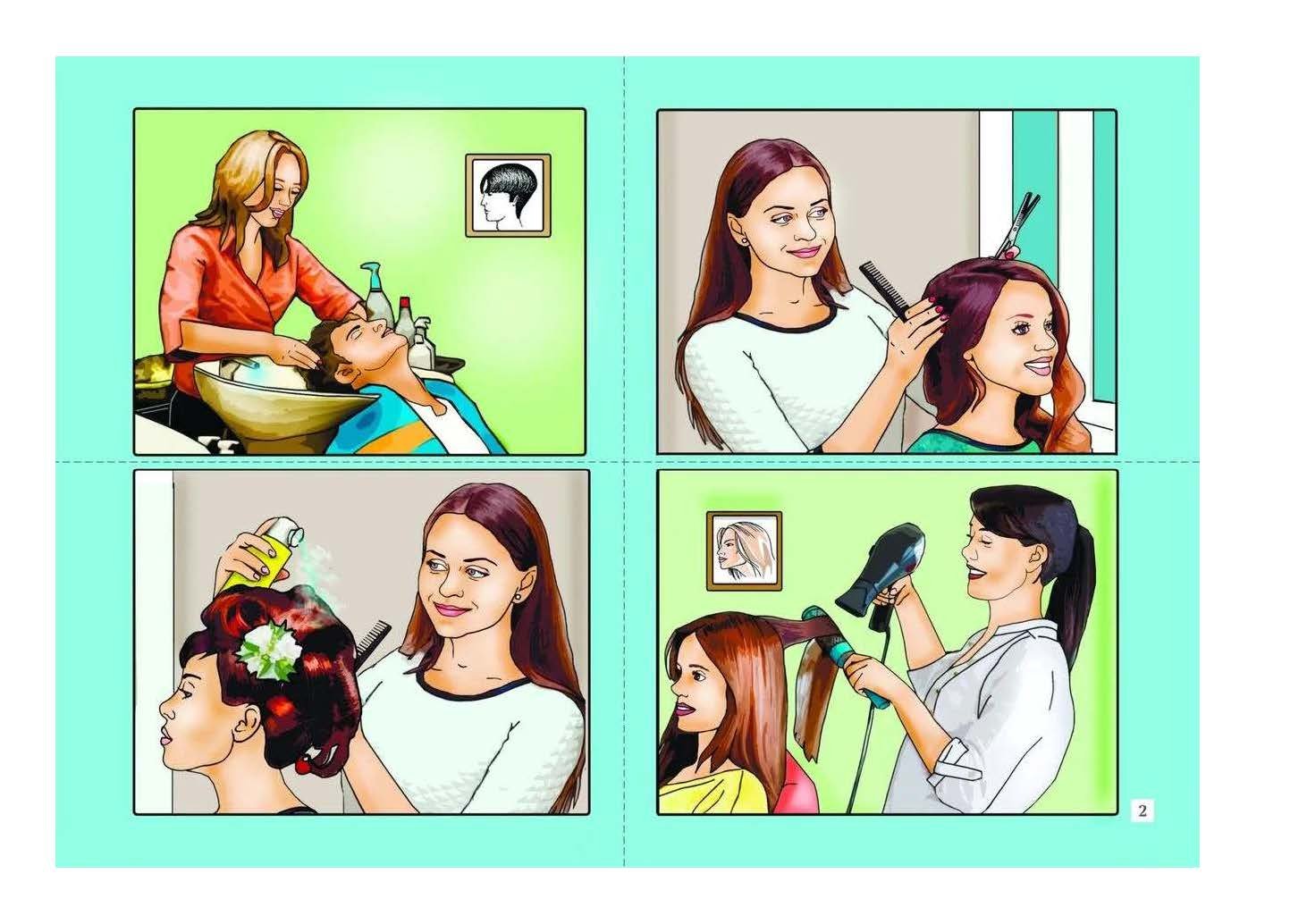 2